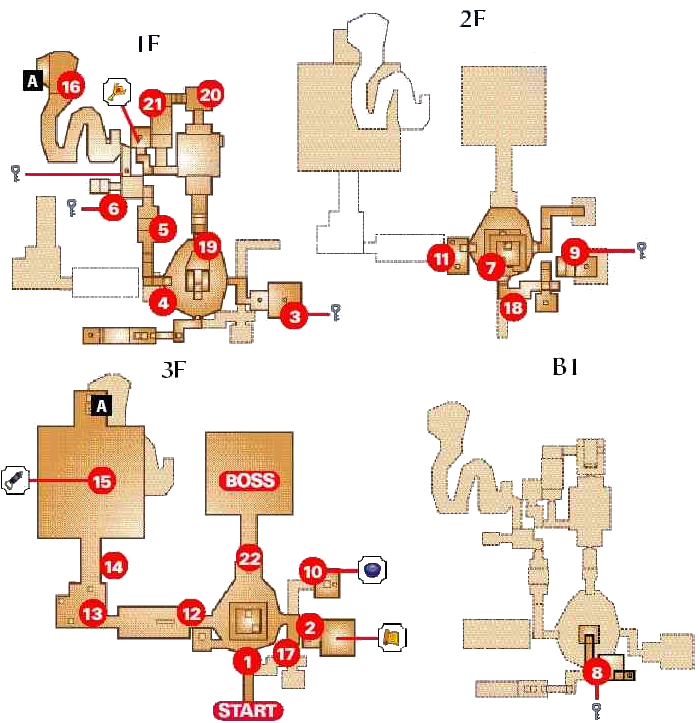 1F

A
16
21
20
6
5
19
4
3

2F

11
7
9
18

3F

A
15
BOSS
14
22
10
13
12
2
1
17
START

B1

8