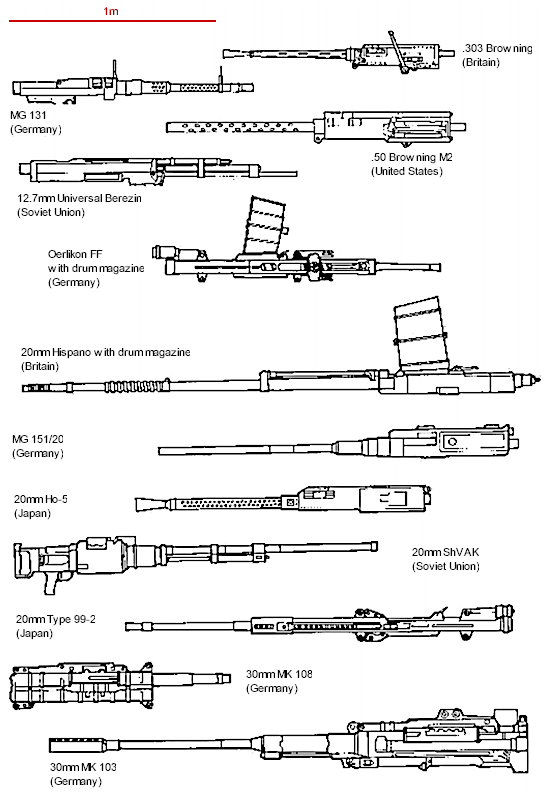 1m

.303 Browning
(Britain)

MG 131
(Germany)

.50 Browning M2
(United States)

12.7mm Universal Berezin
(Soviet Union)

Oerlikon FF
with drum magazine
(Germany)

20mm Hispano with drum magazine
(Britain)

MG 151/20
(Germany)

20mm Ho-5
(Japan)

20mm ShVAK
(Soviet Union)

20mm Type 99-2
(Japan)

30mm MK 108
(Germany)

30mm MK 103
(Germany)