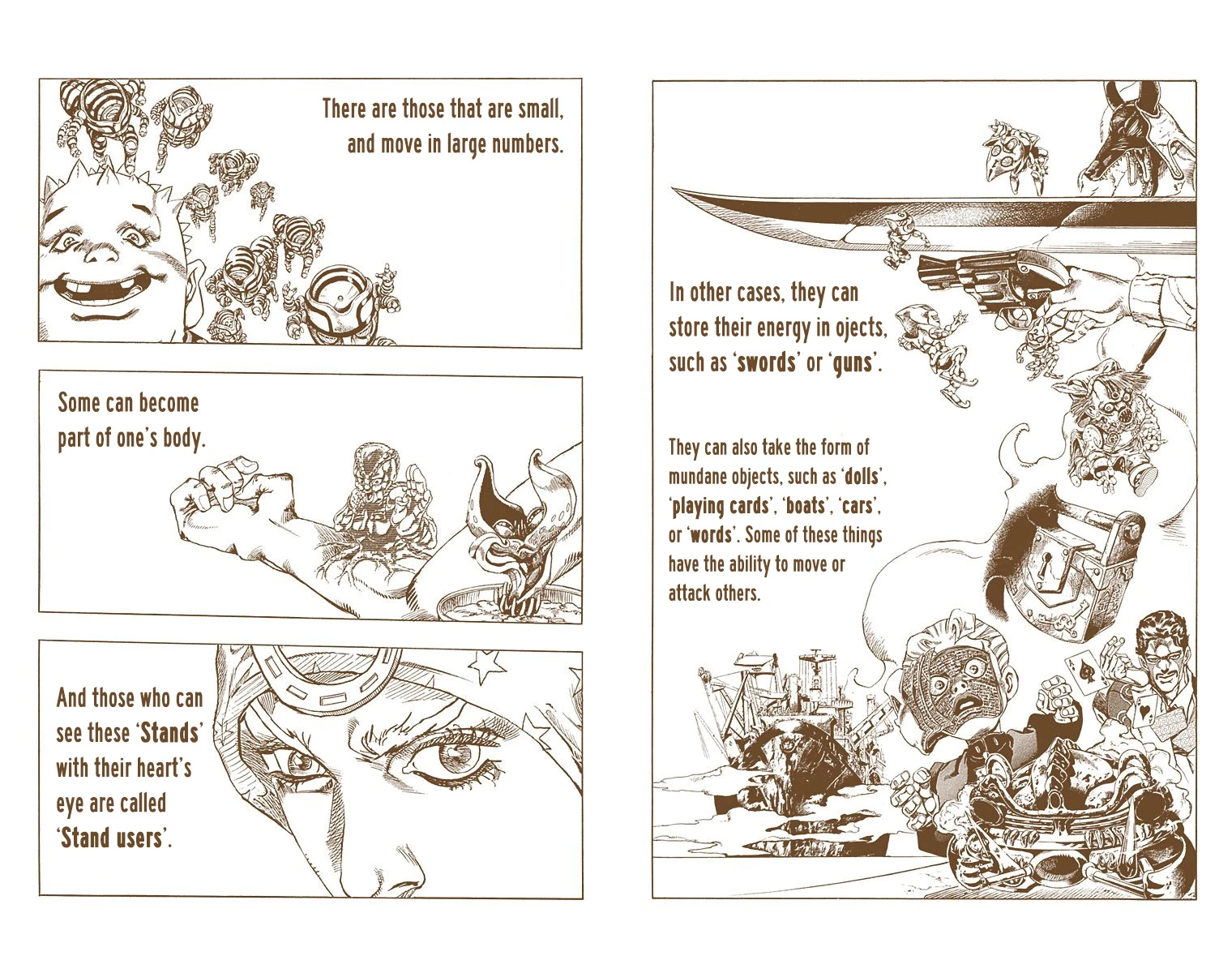 There are those that are small, and move in large numbers.

Some can become part of one's body.

And those who can see these 'Stands' with their heart's eye are called 'Stand users'.

In other cases, they can store their energy in ojects, such as 'swords' or 'guns'.

They can also take the form of mundane objects, such as 'dolls', 'playing cards', 'boats', 'cars', or 'words'. Some of these things have the ability to move or attack others.