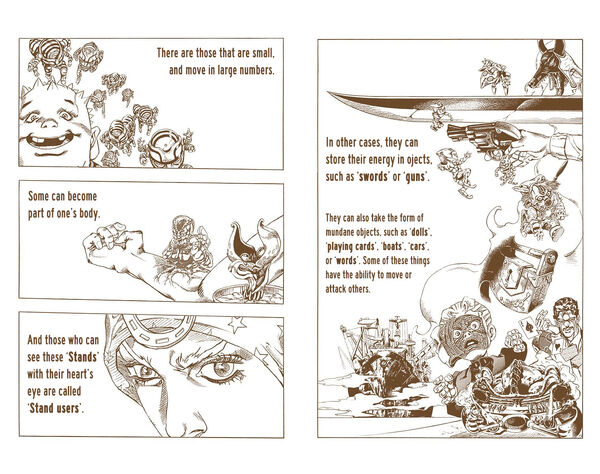 There are those that are small, and move in large numbers.

Some can become part of one's body.

And those who can see these 'Stands' with their heart's eye are called 'Stand users'.

In other cases, they can store their energy in ojects, such as 'swords' or 'guns'.

They can also take the form of mundane objects, such as 'dolls', 'playing cards', 'boats', 'cars', or 'words'. Some of these things have the ability to move or attack others.