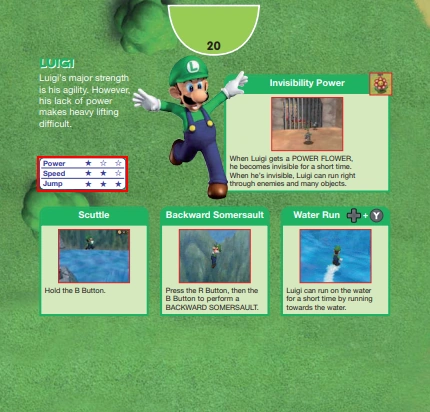 20

LUIGI

Luigi's major strength is his agility. However, his lack of power makes heavy lifting difficult.

| Power | ★ | ☆ | ☆ |
|---|---|---|---|
| Speed | ★ | ★ | ☆ |
| Jump | ★ | ★ | ★ |

Invisibility Power

When Luigi gets a POWER FLOWER, he becomes invisible for a short time. When he's invisible, Luigi can run right through enemies and many objects.

Scuttle

Hold the B Button.

Backward Somersault

Press the R Button, then the B Button to perform a BACKWARD SOMERSAULT.

Water Run + Y

Luigi can run on the water for a short time by running towards the water.