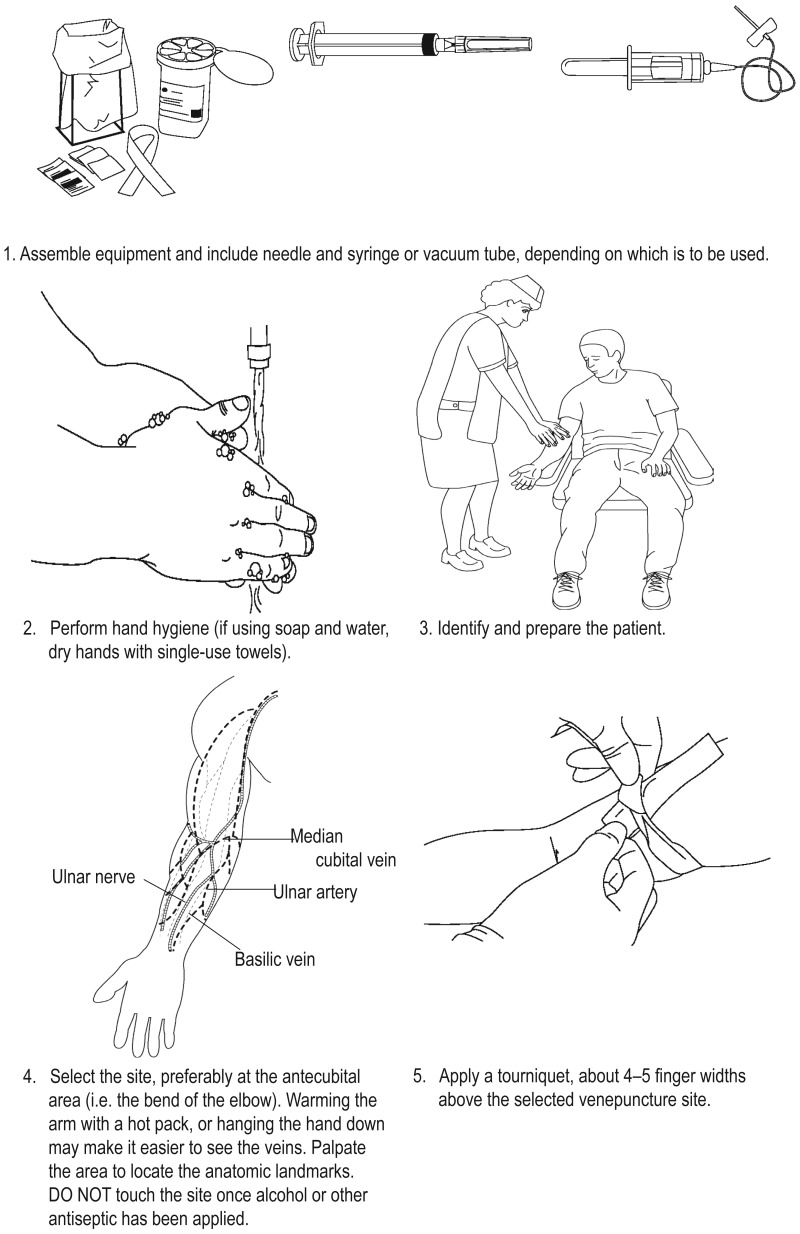 1. Assemble equipment and include needle and syringe or vacuum tube, depending on which is to be used.

2. Perform hand hygiene (if using soap and water, dry hands with single-use towels).

3. Identify and prepare the patient.

Median cubital vein

Ulnar nerve

Ulnar artery

Basilic vein

4. Select the site, preferably at the antecubital area (i.e. the bend of the elbow). Warming the arm with a hot pack, or hanging the hand down may make it easier to see the veins. Palpate the area to locate the anatomic landmarks. DO NOT touch the site once alcohol or other antiseptic has been applied.

5. Apply a tourniquet, about 4–5 finger widths above the selected venepuncture site.