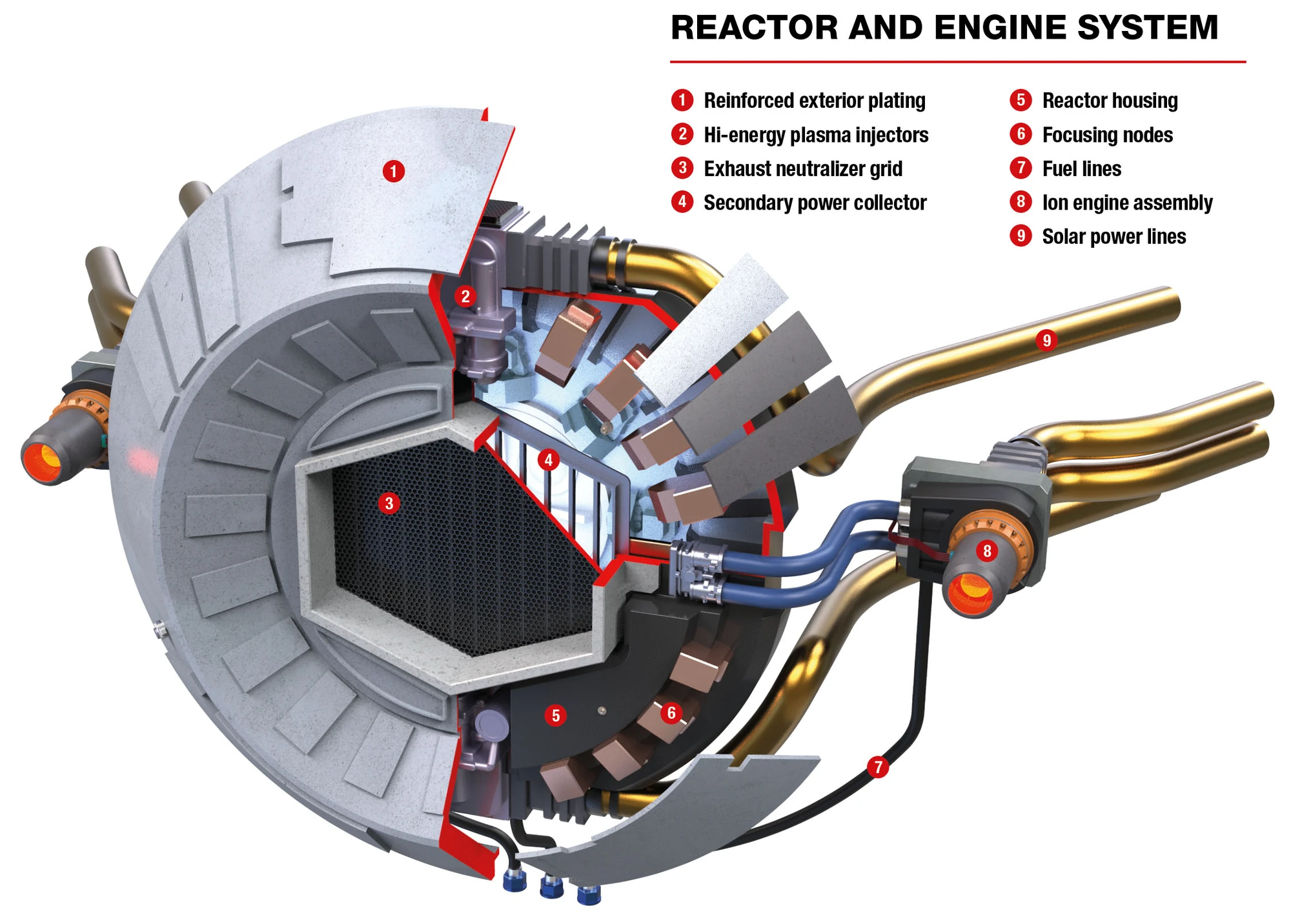 REACTOR AND ENGINE SYSTEM

1 Reinforced exterior plating
2 Hi-energy plasma injectors
3 Exhaust neutralizer grid
4 Secondary power collector

5 Reactor housing
6 Focusing nodes
7 Fuel lines
8 Ion engine assembly
9 Solar power lines

1
2
9
4
3
8
5
6
7