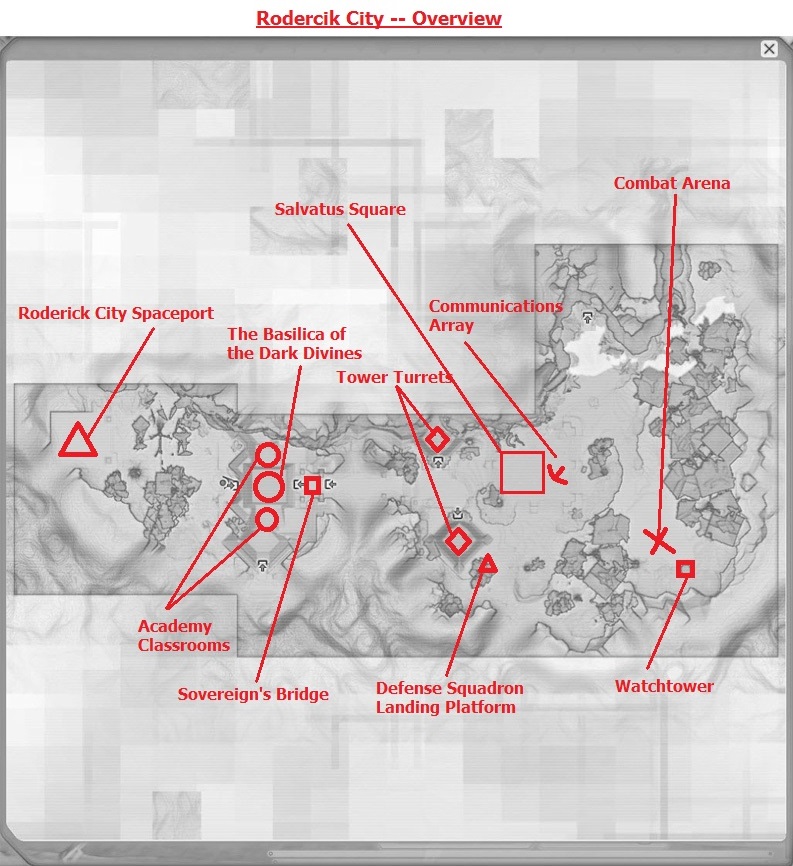 Rodercik City -- Overview

Combat Arena

Salvatus Square

Communications Array

Roderick City Spaceport

The Basilica of the Dark Divines

Tower Turrets

Academy Classrooms

Sovereign's Bridge

Defense Squadron Landing Platform

Watchtower