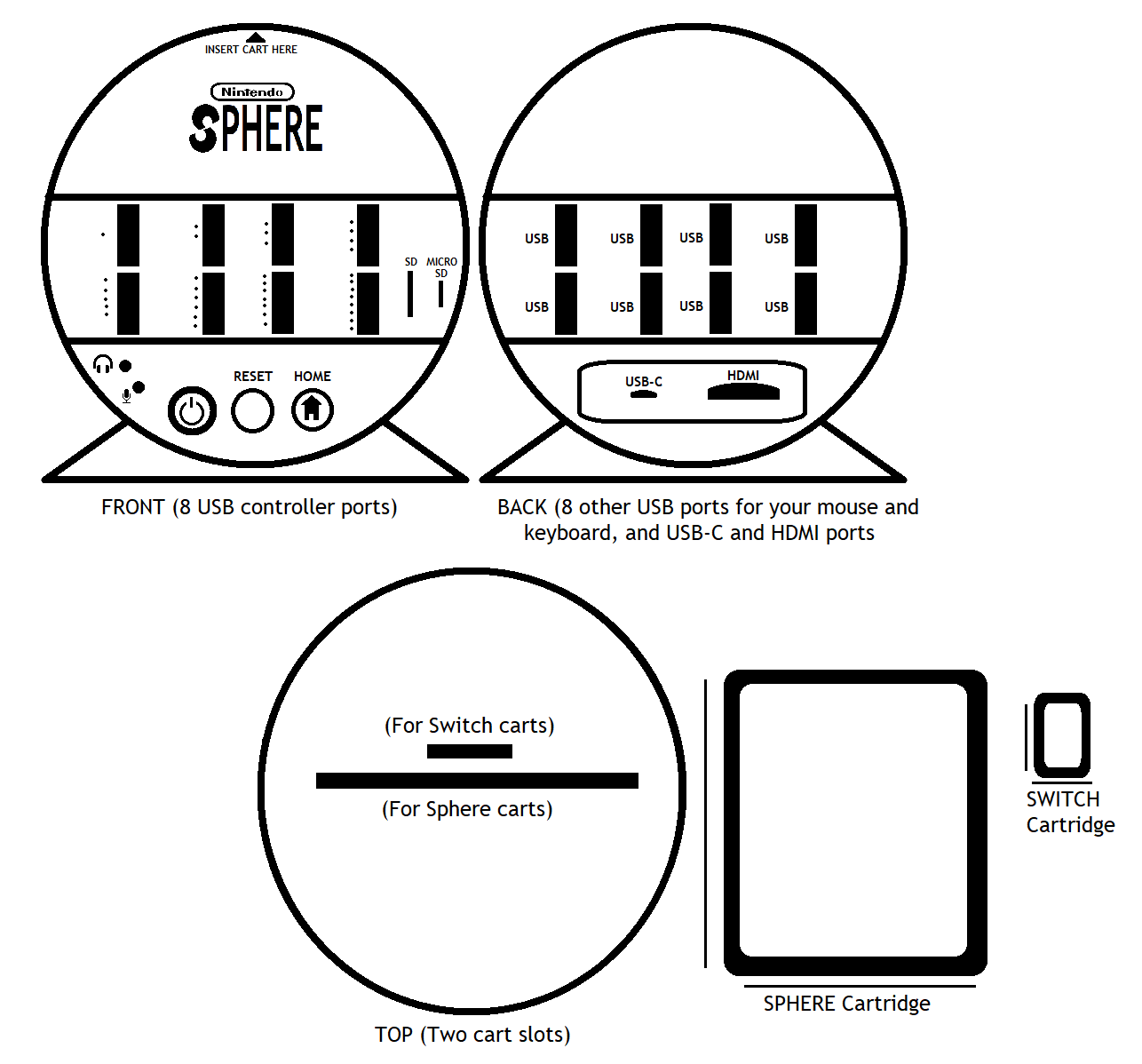 INSERT CART HERE

Nintendo

SPHERE

SD MICRO SD

RESET HOME

FRONT (8 USB controller ports)

USB USB USB USB

USB USB USB USB

USB-C HDMI

BACK (8 other USB ports for your mouse and keyboard, and USB-C and HDMI ports

(For Switch carts)

(For Sphere carts)

TOP (Two cart slots)

SPHERE Cartridge

SWITCH Cartridge