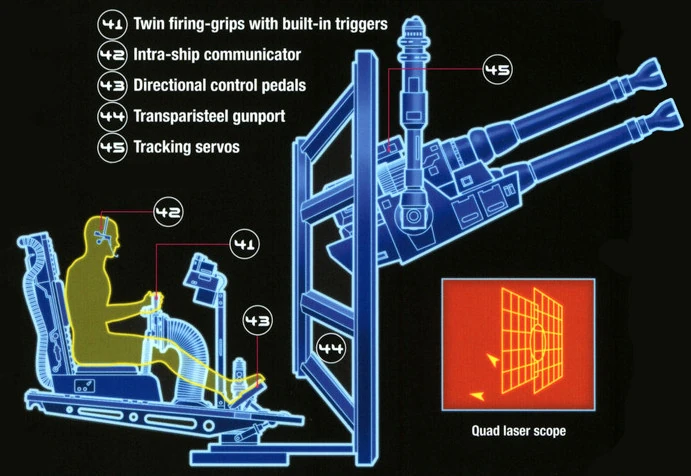 41 Twin firing-grips with built-in triggers
42 Intra-ship communicator
43 Directional control pedals
44 Transparisteel gunport
45 Tracking servos

45

42

41

43

44

Quad laser scope