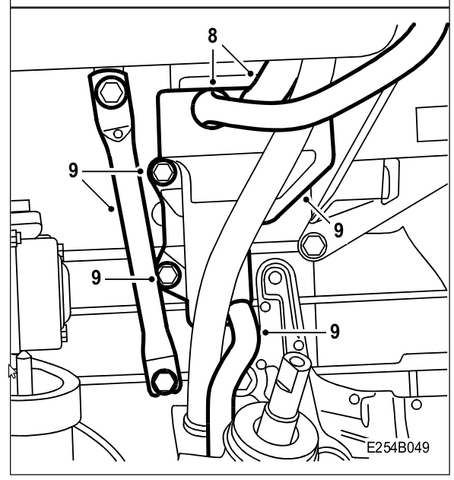 8
9
9
9
9
E254B049