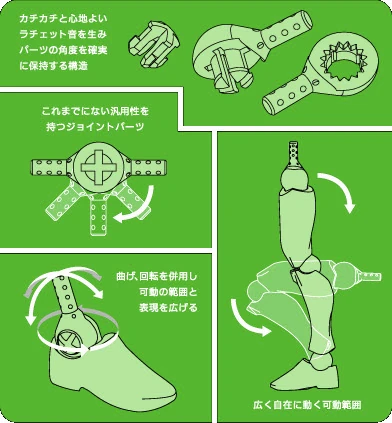 カチカチと心地よいラチェット音を生みパーツの角度を確実に保持する構造

これまでにない汎用性を持つジョイントパーツ

曲げ､回転を併用し可動の範囲と表現を広げる

広く自在に動く可動範囲