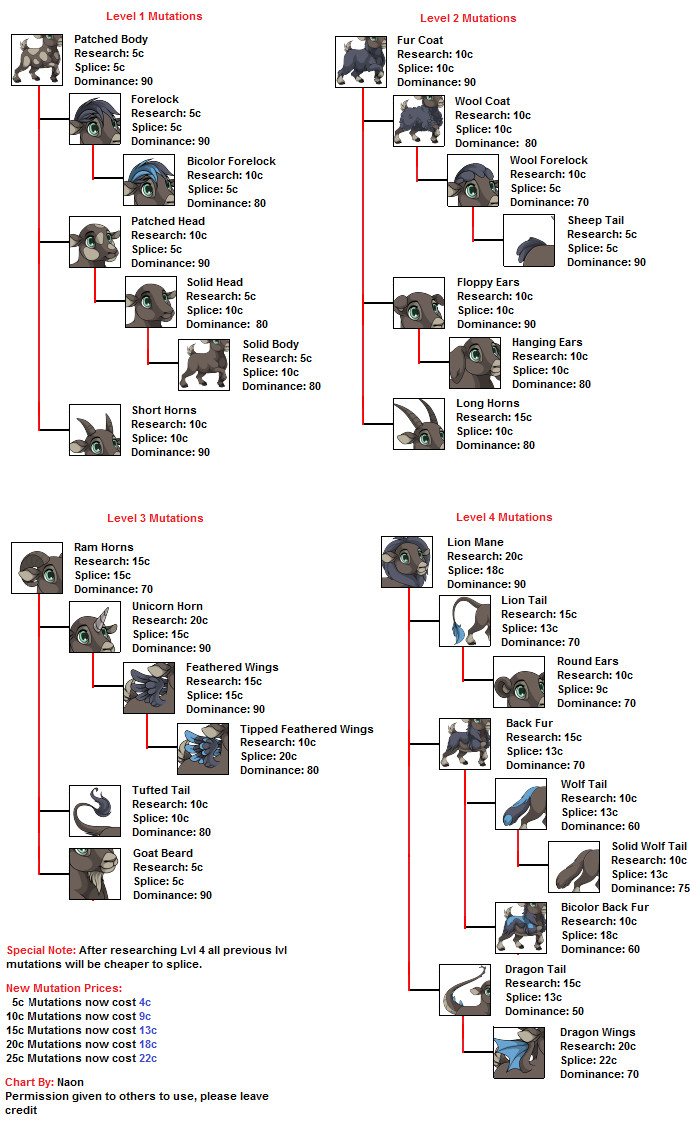 Level 1 Mutations

Patched Body
Research: 5c
Splice: 5c
Dominance: 90

Forelock
Research: 5c
Splice: 5c
Dominance: 90

Bicolor Forelock
Research: 10c
Splice: 5c
Dominance: 80

Patched Head
Research: 10c
Splice: 5c
Dominance: 90

Solid Head
Research: 5c
Splice: 10c
Dominance: 80

Solid Body
Research: 5c
Splice: 10c
Dominance: 80

Short Horns
Research: 10c
Splice: 10c
Dominance: 90

Level 2 Mutations

Fur Coat
Research: 10c
Splice: 10c
Dominance: 90

Wool Coat
Research: 10c
Splice: 10c
Dominance: 80

Wool Forelock
Research: 10c
Splice: 5c
Dominance: 70

Sheep Tail
Research: 5c
Splice: 5c
Dominance: 90

Floppy Ears
Research: 10c
Splice: 10c
Dominance: 90

Hanging Ears
Research: 10c
Splice: 10c
Dominance: 80

Long Horns
Research: 15c
Splice: 10c
Dominance: 80

Level 3 Mutations

Ram Horns
Research: 15c
Splice: 15c
Dominance: 70

Unicorn Horn
Research: 20c
Splice: 15c
Dominance: 90

Feathered Wings
Research: 15c
Splice: 15c
Dominance: 90

Tipped Feathered Wings
Research: 10c
Splice: 20c
Dominance: 80

Tufted Tail
Research: 10c
Splice: 10c
Dominance: 80

Goat Beard
Research: 5c
Splice: 5c
Dominance: 90

Special Note: After researching Lvl 4 all previous lvl mutations will be cheaper to splice.

New Mutation Prices:
5c Mutations now cost 4c
10c Mutations now cost 9c
15c Mutations now cost 13c
20c Mutations now cost 18c
25c Mutations now cost 22c

Chart By: Naon
Permission given to others to use, please leave credit

Level 4 Mutations

Lion Mane
Research: 20c
Splice: 18c
Dominance: 90

Lion Tail
Research: 15c
Splice: 13c
Dominance: 70

Round Ears
Research: 10c
Splice: 9c
Dominance: 70

Back Fur
Research: 15c
Splice: 13c
Dominance: 70

Wolf Tail
Research: 10c
Splice: 13c
Dominance: 60

Solid Wolf Tail
Research: 10c
Splice: 13c
Dominance: 75

Bicolor Back Fur
Research: 10c
Splice: 18c
Dominance: 60

Dragon Tail
Research: 15c
Splice: 13c
Dominance: 50

Dragon Wings
Research: 20c
Splice: 22c
Dominance: 70