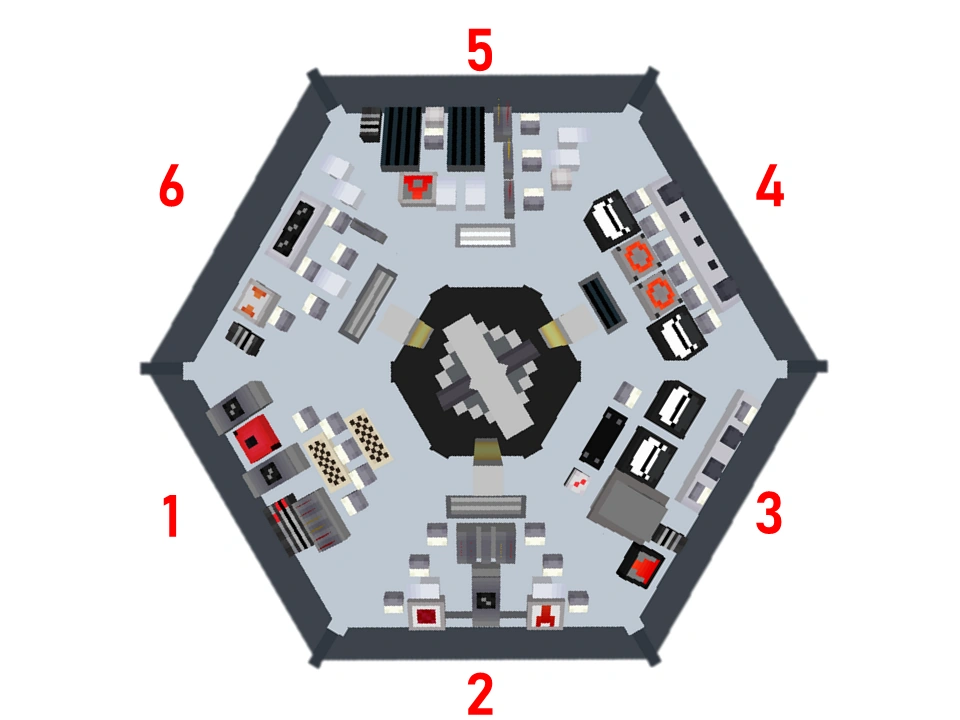 5
6
4
1
3
2