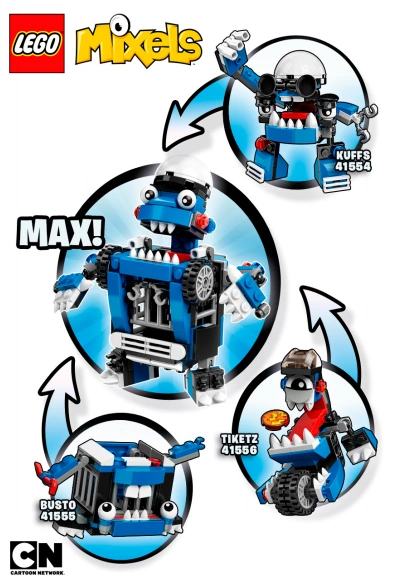 LEGO Mixels

KUFFS
41554

MAX!

TIKETZ
41556

BUSTO
41555

CN
CARTOON NETWORK.