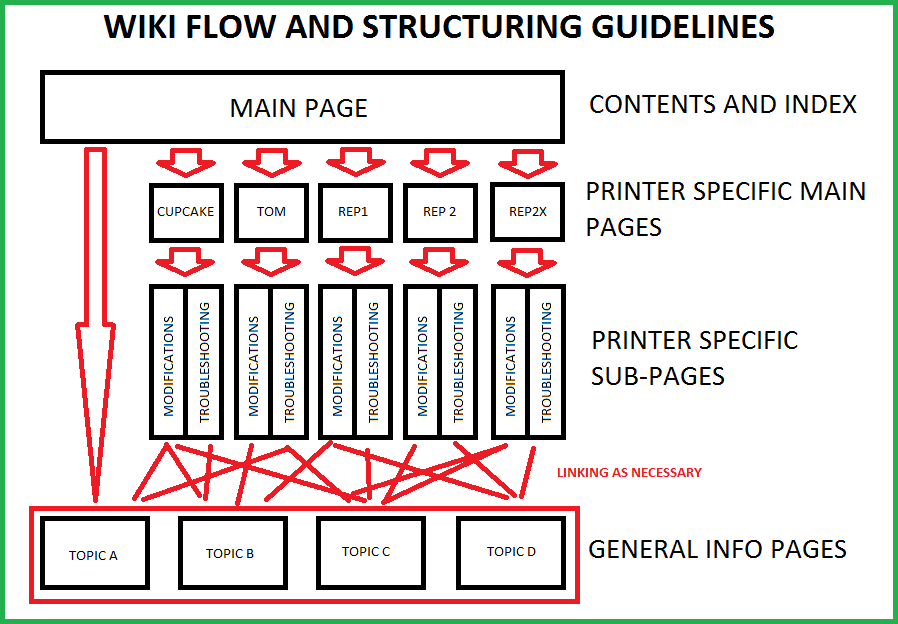 WIKI FLOW AND STRUCTURING GUIDELINES

MAIN PAGE

CONTENTS AND INDEX

CUPCAKE

TOM

REP1

REP 2

REP2X

PRINTER SPECIFIC MAIN PAGES

MODIFICATIONS

TROUBLESHOOTING

MODIFICATIONS

TROUBLESHOOTING

MODIFICATIONS

TROUBLESHOOTING

MODIFICATIONS

TROUBLESHOOTING

MODIFICATIONS

TROUBLESHOOTING

PRINTER SPECIFIC SUB-PAGES

LINKING AS NECESSARY

TOPIC A

TOPIC B

TOPIC C

TOPIC D

GENERAL INFO PAGES