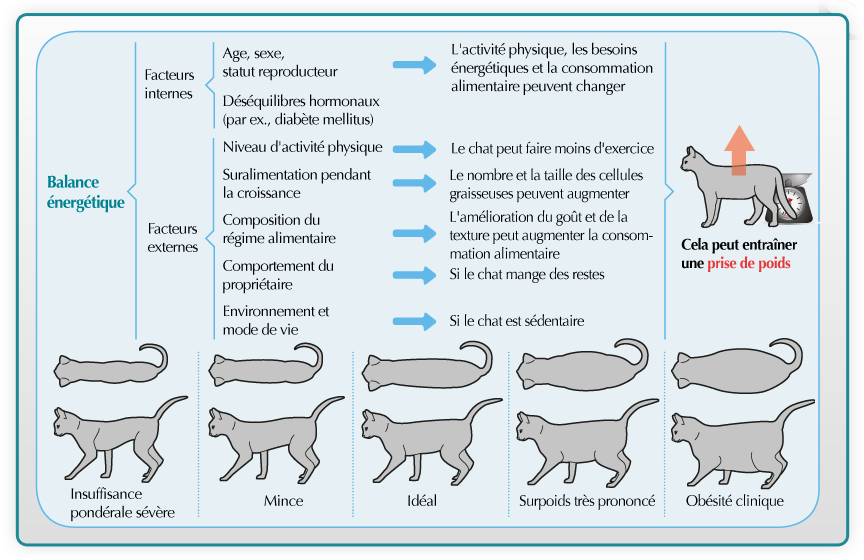 Balance énergétique

Facteurs internes

Age, sexe, statut reproducteur

Déséquilibres hormonaux (par ex., diabète mellitus)

L'activité physique, les besoins énergétiques et la consommation alimentaire peuvent changer

Facteurs externes

Niveau d'activité physique

Le chat peut faire moins d'exercice

Suralimentation pendant la croissance

Le nombre et la taille des cellules graisseuses peuvent augmenter

Composition du régime alimentaire

L'amélioration du goût et de la texture peut augmenter la consommation alimentaire

Comportement du propriétaire

Si le chat mange des restes

Environnement et mode de vie

Si le chat est sédentaire

Cela peut entraîner une prise de poids

Insuffisance pondérale sévère

Mince

Idéal

Surpoids très prononcé

Obésité clinique