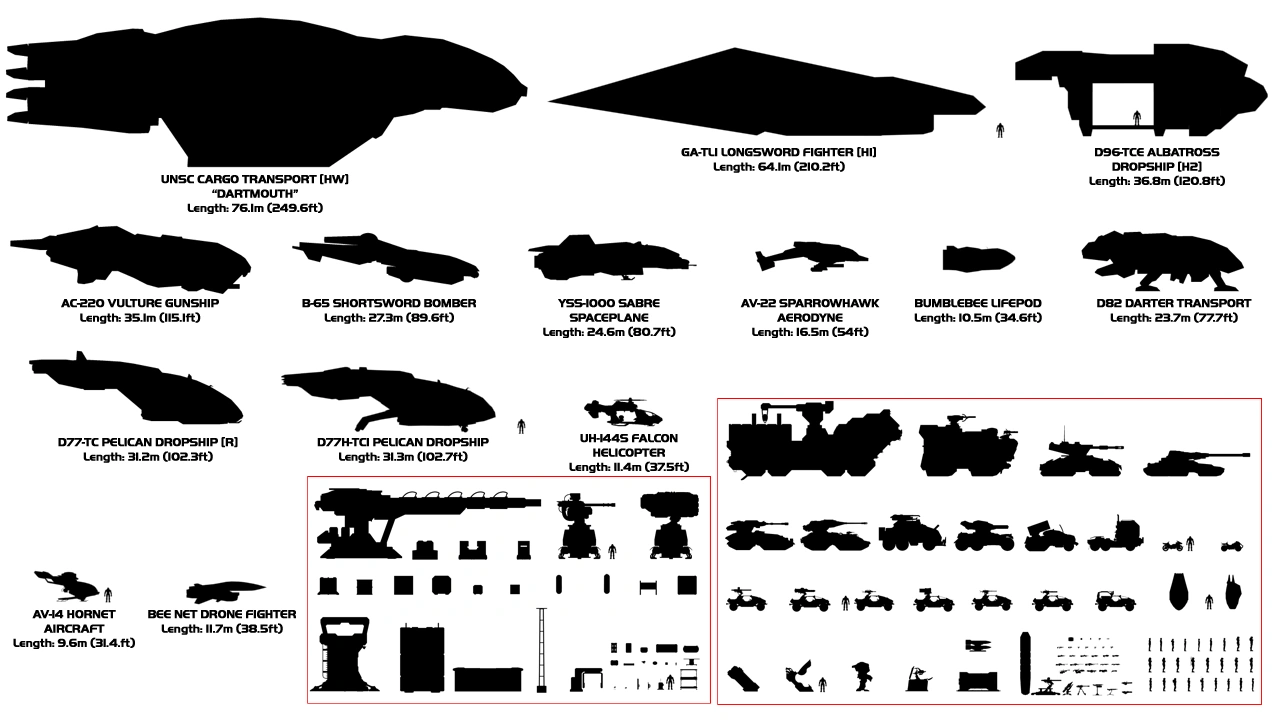 UNSC CARGO TRANSPORT [HW]
"DARTMOUTH"
Length: 76.1m (249.6ft)

GA-TL1 LONGSWORD FIGHTER [H1]
Length: 64.1m (210.2ft)

D96-TCE ALBATROSS
DROPSHIP [H2]
Length: 36.8m (120.8ft)

AC-220 VULTURE GUNSHIP
Length: 35.1m (115.1ft)

B-65 SHORTSWORD BOMBER
Length: 27.3m (89.6ft)

YSS-1000 SABRE
SPACEPLANE
Length: 24.6m (80.7ft)

AV-22 SPARROWHAWK
AERODYNE
Length: 16.5m (54ft)

BUMBLEBEE LIFEPOD
Length: 10.5m (34.6ft)

D82 DARTER TRANSPORT
Length: 23.7m (77.7ft)

D77-TC PELICAN DROPSHIP [R]
Length: 31.2m (102.3ft)

D77H-TCI PELICAN DROPSHIP
Length: 31.3m (102.7ft)

UH-144S FALCON
HELICOPTER
Length: 11.4m (37.5ft)

AV-14 HORNET
AIRCRAFT
Length: 9.6m (31.4.ft)

BEE NET DRONE FIGHTER
Length: 11.7m (38.5ft)