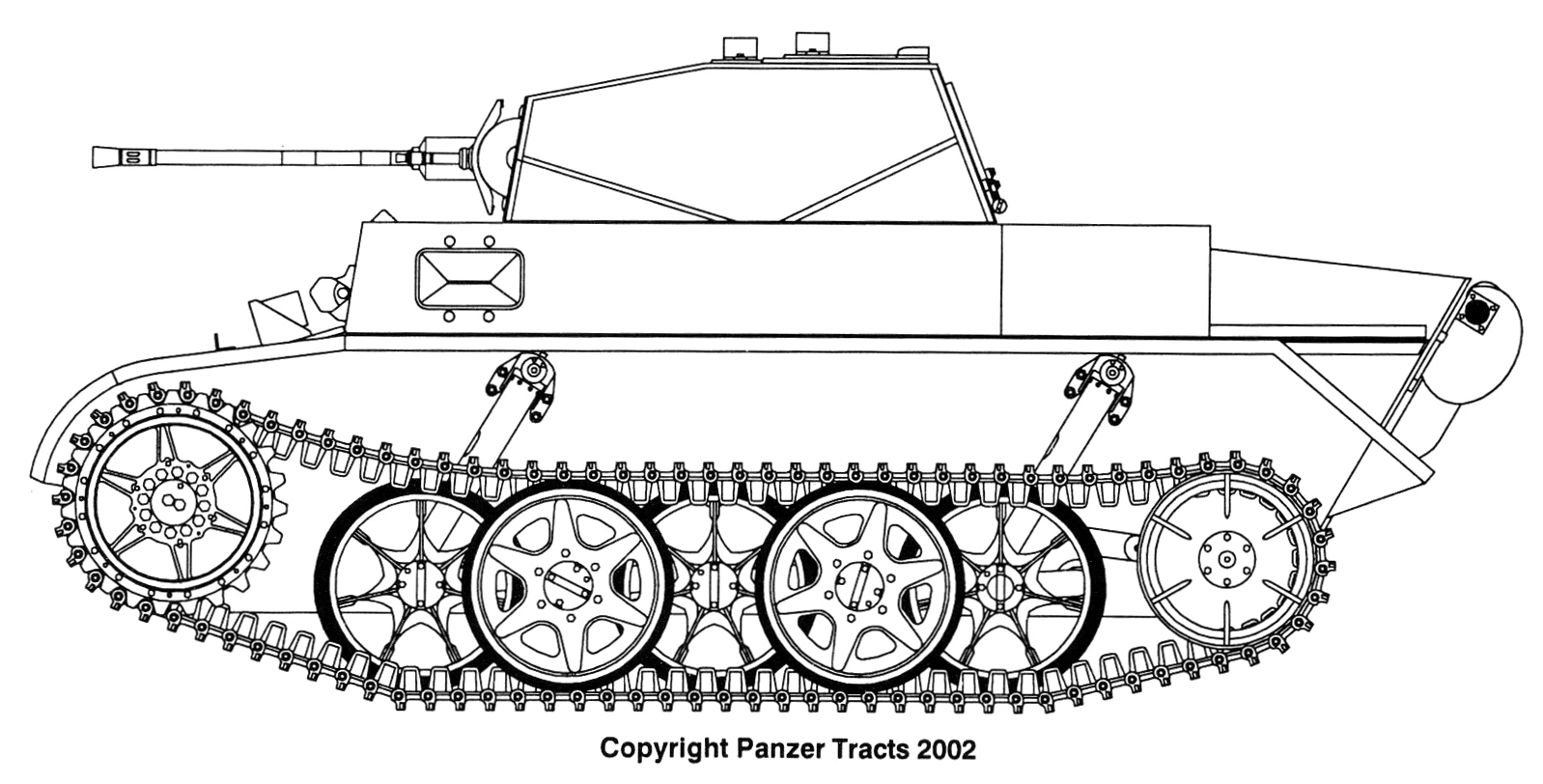 Copyright Panzer Tracts 2002