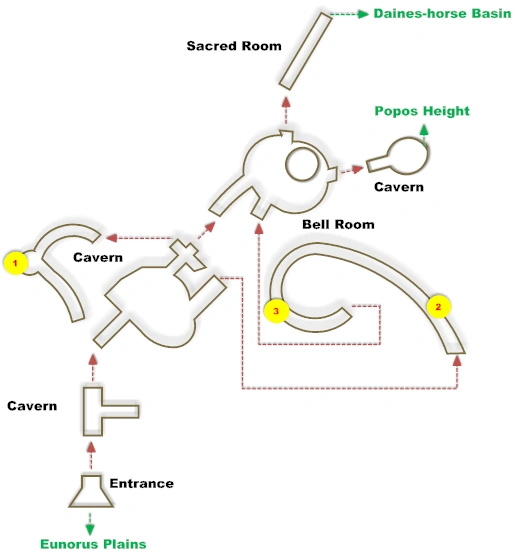 Daines-horse Basin

Sacred Room

Popos Height

Cavern

Bell Room

Cavern

1

3

2

Cavern

Entrance

Eunorus Plains