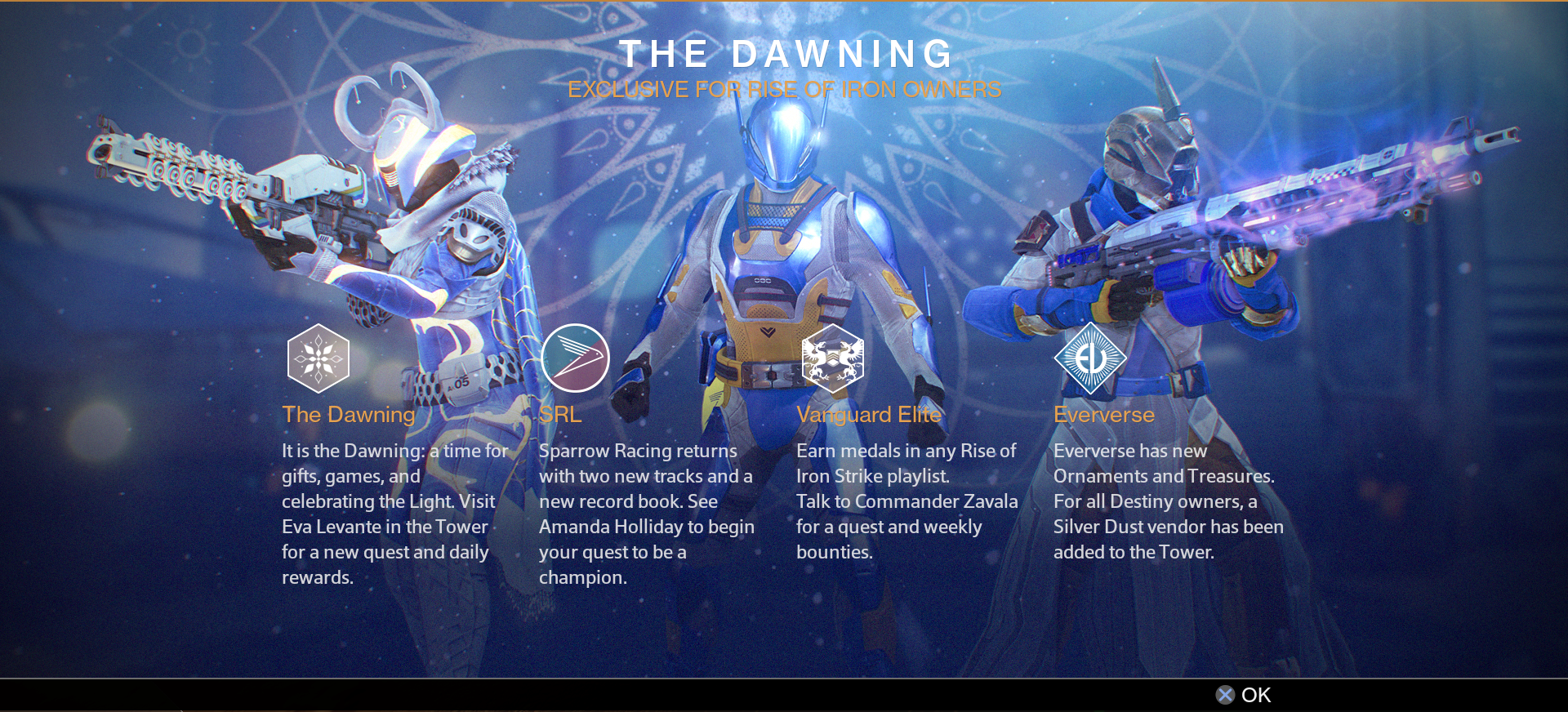 THE DAWNING
EXCLUSIVE FOR RISE OF IRON OWNERS

The Dawning
It is the Dawning: a time for gifts, games, and celebrating the Light. Visit Eva Levante in the Tower for a new quest and daily rewards.

SRL
Sparrow Racing returns with two new tracks and a new record book. See Amanda Holliday to begin your quest to be a champion.

Vanguard Elite
Earn medals in any Rise of Iron Strike playlist.
Talk to Commander Zavala for a quest and weekly bounties.

Eververse
Eververse has new Ornaments and Treasures.
For all Destiny owners, a Silver Dust vendor has been added to the Tower.

OK