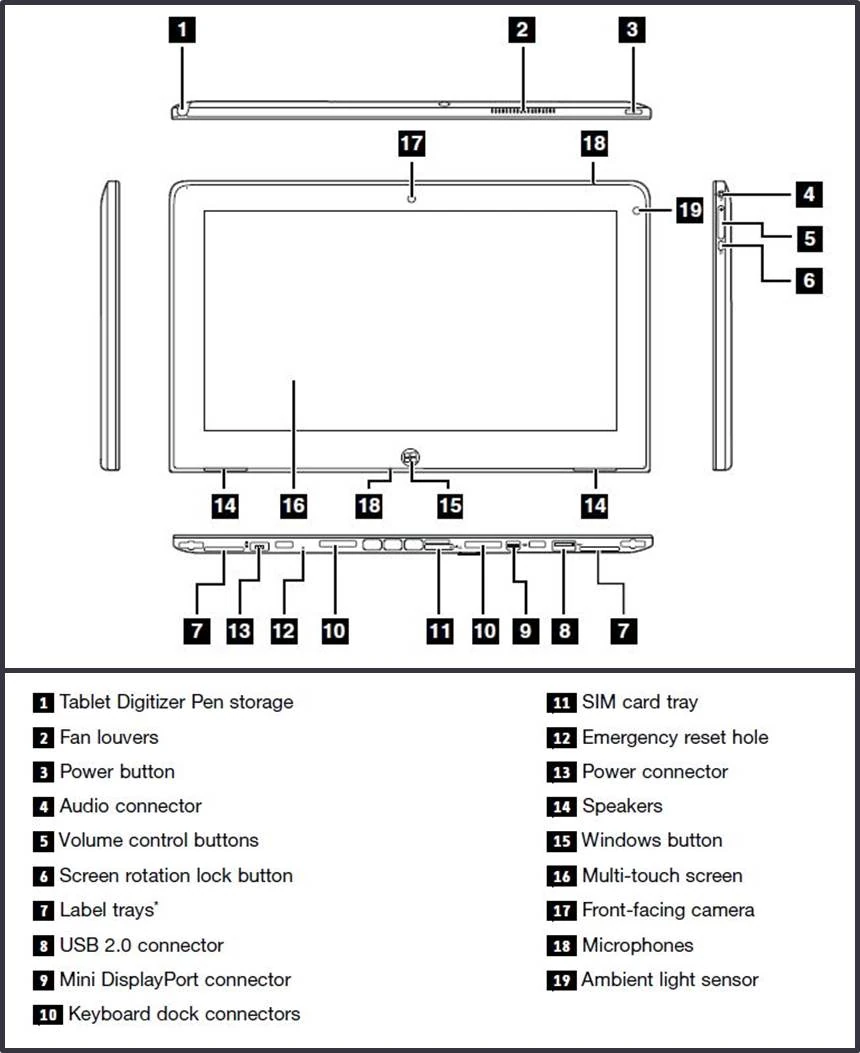 1 2 3

17 18

4

19

5

6

14 16 18 15 14

7 13 12 10 11 10 9 8 7

1 Tablet Digitizer Pen storage
2 Fan louvers
3 Power button
4 Audio connector
5 Volume control buttons
6 Screen rotation lock button
7 Label trays*
8 USB 2.0 connector
9 Mini DisplayPort connector
10 Keyboard dock connectors

11 SIM card tray
12 Emergency reset hole
13 Power connector
14 Speakers
15 Windows button
16 Multi-touch screen
17 Front-facing camera
18 Microphones
19 Ambient light sensor