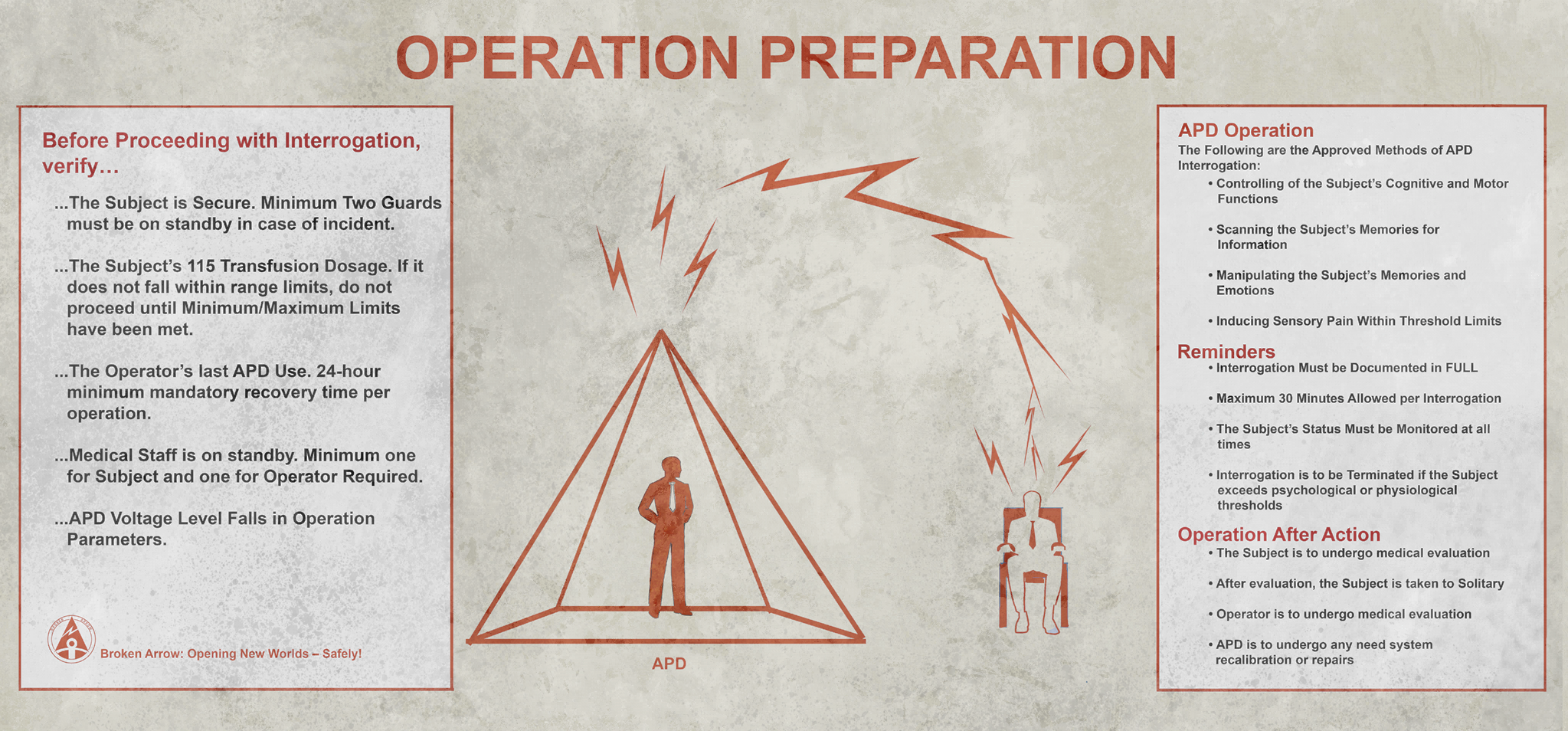 OPERATION PREPARATION

Before Proceeding with Interrogation, verify…

...The Subject is Secure. Minimum Two Guards must be on standby in case of incident.

...The Subject's 115 Transfusion Dosage. If it does not fall within range limits, do not proceed until Minimum/Maximum Limits have been met.

...The Operator's last APD Use. 24-hour minimum mandatory recovery time per operation.

...Medical Staff is on standby. Minimum one for Subject and one for Operator Required.

...APD Voltage Level Falls in Operation Parameters.

Broken Arrow: Opening New Worlds – Safely!

APD

APD Operation
The Following are the Approved Methods of APD Interrogation:
• Controlling of the Subject's Cognitive and Motor Functions
• Scanning the Subject's Memories for Information
• Manipulating the Subject's Memories and Emotions
• Inducing Sensory Pain Within Threshold Limits

Reminders
• Interrogation Must be Documented in FULL
• Maximum 30 Minutes Allowed per Interrogation
• The Subject's Status Must be Monitored at all times
• Interrogation is to be Terminated if the Subject exceeds psychological or physiological thresholds

Operation After Action
• The Subject is to undergo medical evaluation
• After evaluation, the Subject is taken to Solitary
• Operator is to undergo medical evaluation
• APD is to undergo any need system recalibration or repairs