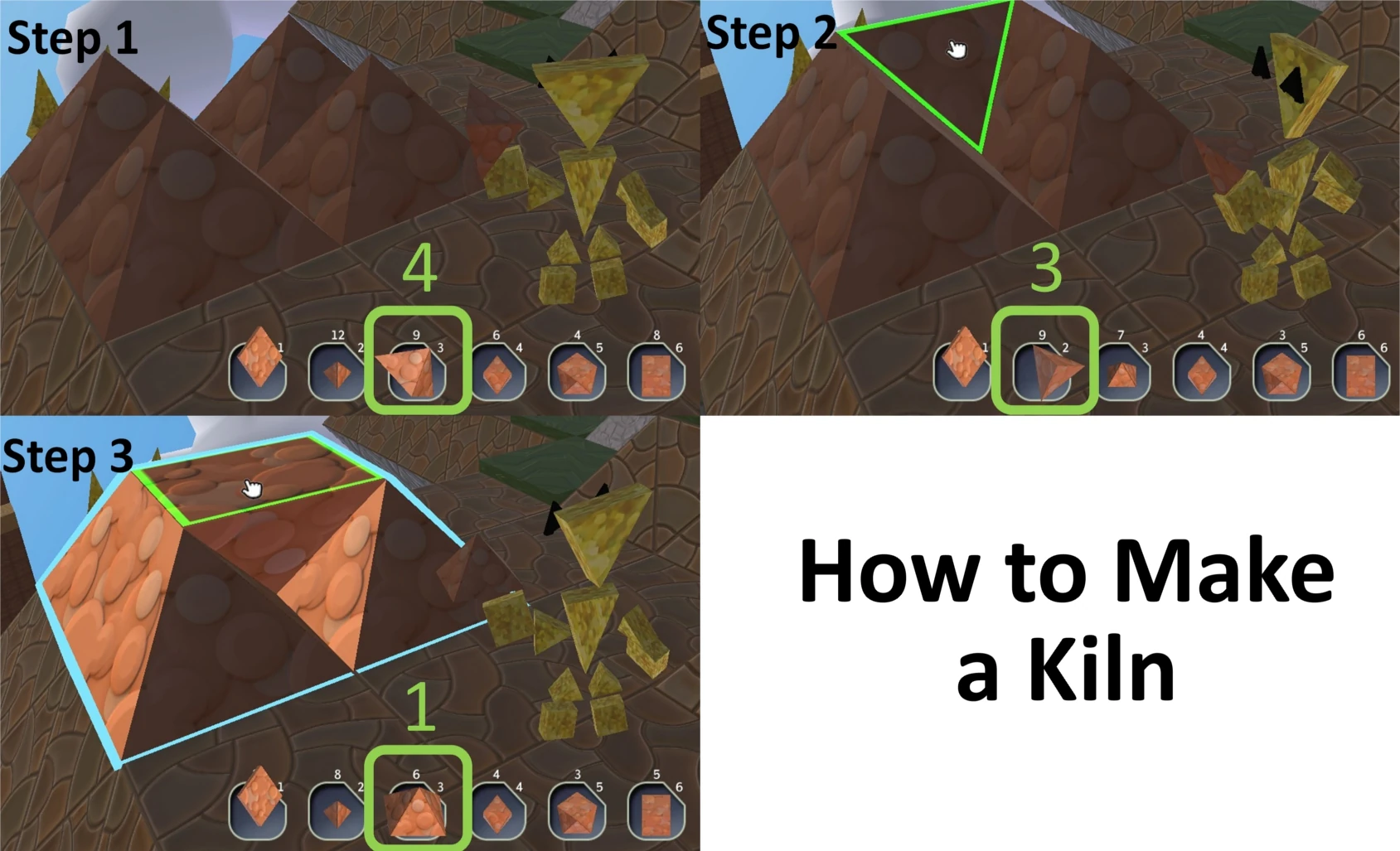 Step 1

4

1 12 2 9 3 6 4 4 5 8 6

Step 2

3

1 9 2 7 3 4 4 3 5 6 6

Step 3

1

1 8 2 6 3 4 4 3 5 5 6

How to Make a Kiln