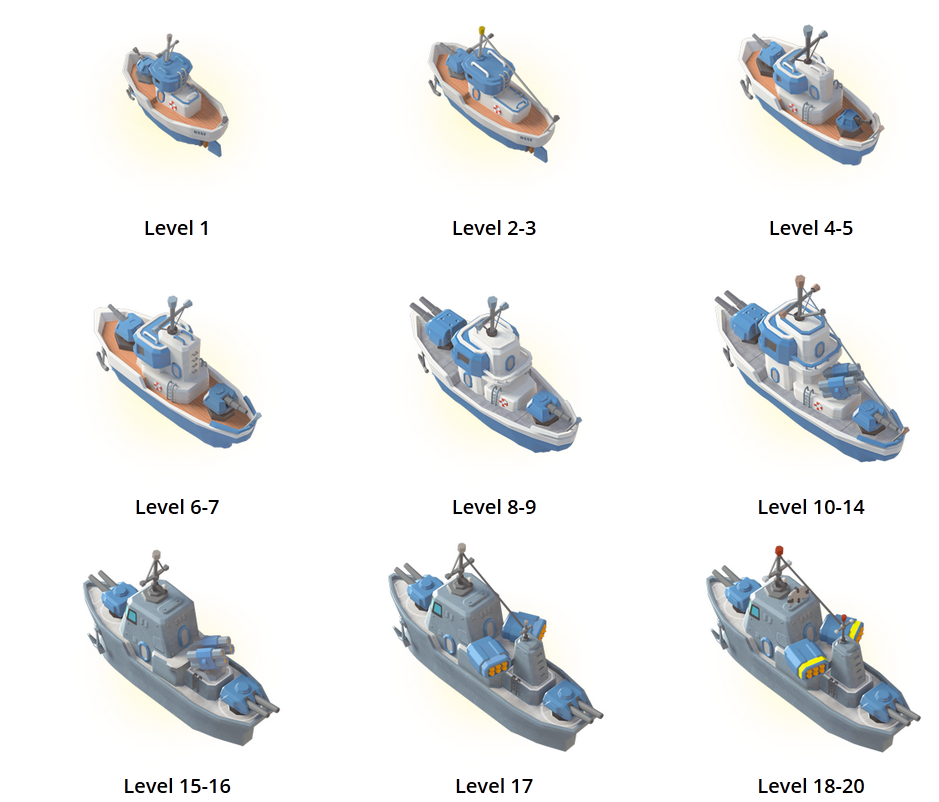 Level 1

Level 2-3

Level 4-5

Level 6-7

Level 8-9

Level 10-14

Level 15-16

Level 17

Level 18-20